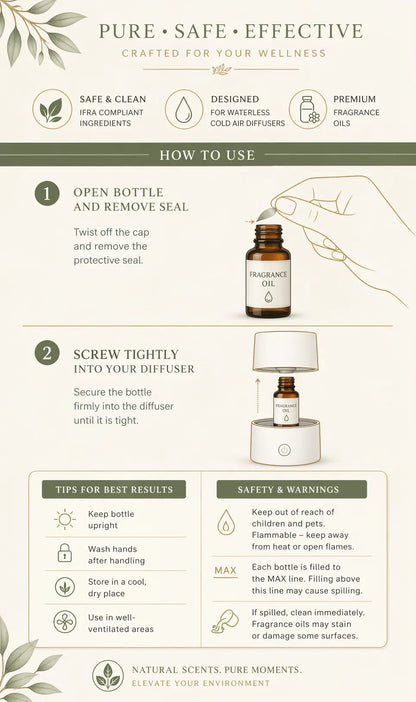 PURE • SAFE • EFFECTIVE
CRAFTED FOR YOUR WELLNESS

SAFE & CLEAN
IFRA COMPLIANT INGREDIENTS

DESIGNED
FOR WATERLESS COLD AIR DIFFUSERS

PREMIUM
FRAGRANCE OILS

HOW TO USE

1 OPEN BOTTLE AND REMOVE SEAL

Twist off the cap and remove the protective seal.

FRAGRANCE OIL

2 SCREW TIGHTLY INTO YOUR DIFFUSER

Secure the bottle firmly into the diffuser until it is tight.

FRAGRANCE OIL

TIPS FOR BEST RESULTS

Keep bottle upright

Wash hands after handling

Store in a cool, dry place

Use in well-ventilated areas

SAFETY & WARNINGS

Keep out of reach of children and pets. Flammable – keep away from heat or open flames.

MAX
Each bottle is filled to the MAX line. Filling above this line may cause spilling.

If spilled, clean immediately. Fragrance oils may stain or damage some surfaces.

NATURAL SCENTS. PURE MOMENTS.
ELEVATE YOUR ENVIRONMENT