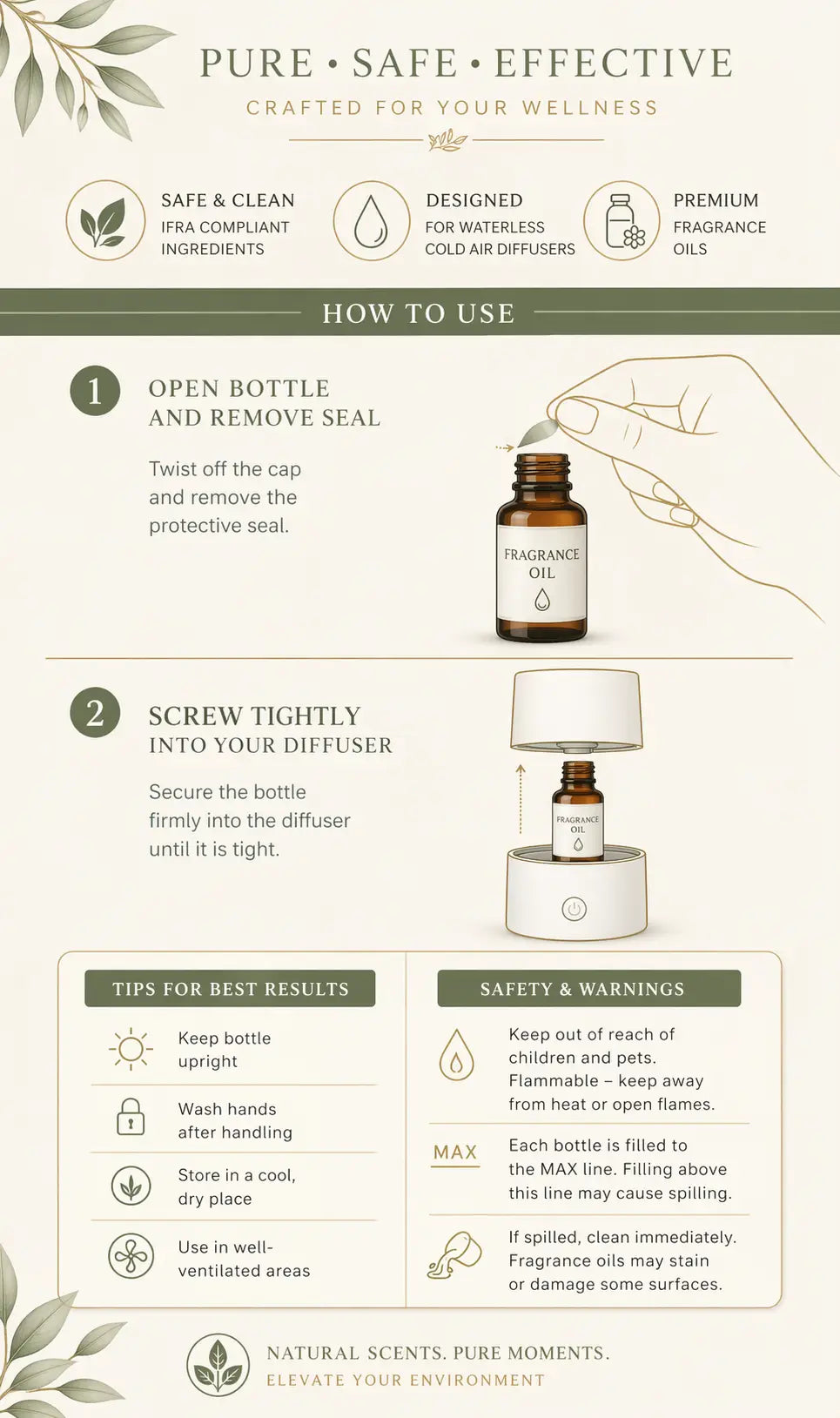 PURE • SAFE • EFFECTIVE

CRAFTED FOR YOUR WELLNESS

SAFE & CLEAN
IFRA COMPLIANT INGREDIENTS

DESIGNED
FOR WATERLESS COLD AIR DIFFUSERS

PREMIUM
FRAGRANCE OILS

HOW TO USE

1 OPEN BOTTLE AND REMOVE SEAL

Twist off the cap and remove the protective seal.

FRAGRANCE OIL

2 SCREW TIGHTLY INTO YOUR DIFFUSER

Secure the bottle firmly into the diffuser until it is tight.

FRAGRANCE OIL

TIPS FOR BEST RESULTS

Keep bottle upright

Wash hands after handling

Store in a cool, dry place

Use in well-ventilated areas

SAFETY & WARNINGS

Keep out of reach of children and pets. Flammable – keep away from heat or open flames.

MAX

Each bottle is filled to the MAX line. Filling above this line may cause spilling.

If spilled, clean immediately. Fragrance oils may stain or damage some surfaces.

NATURAL SCENTS. PURE MOMENTS.
ELEVATE YOUR ENVIRONMENT