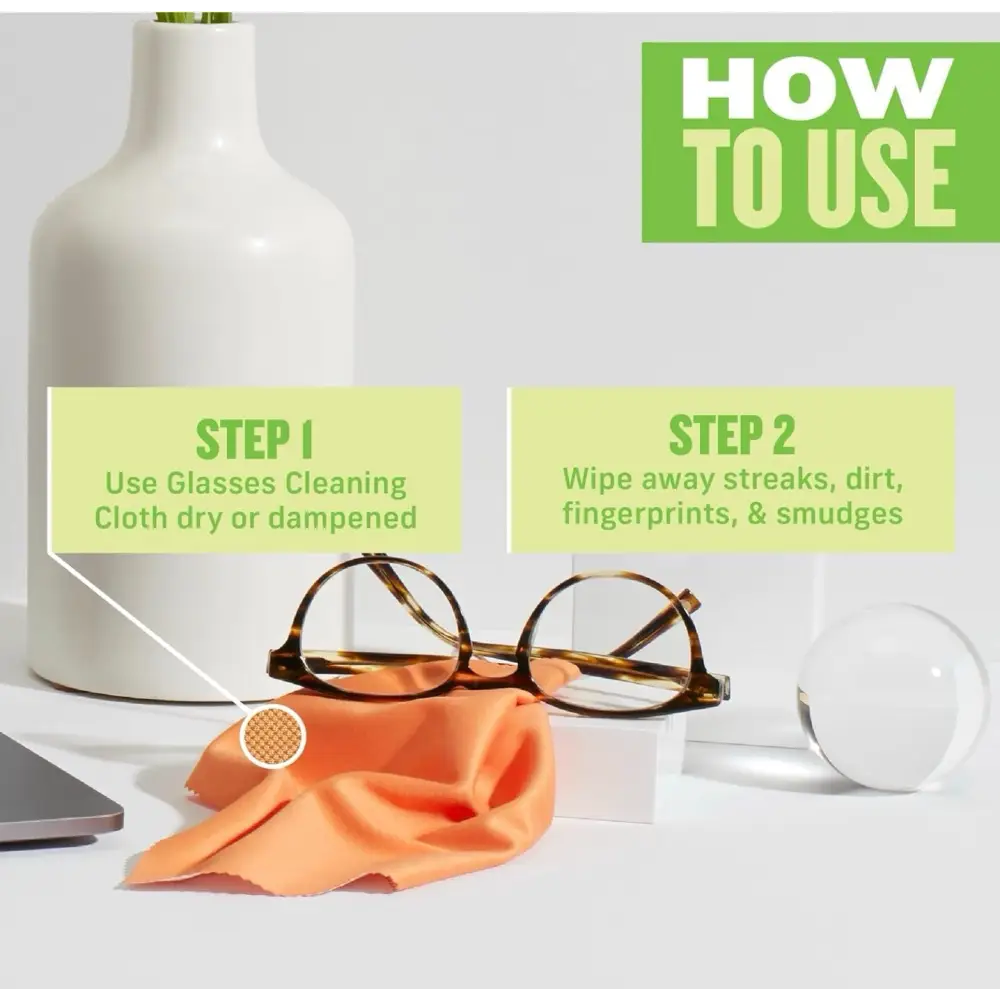 HOW TO USE

STEP 1
Use Glasses Cleaning Cloth dry or dampened

STEP 2
Wipe away streaks, dirt, fingerprints, & smudges