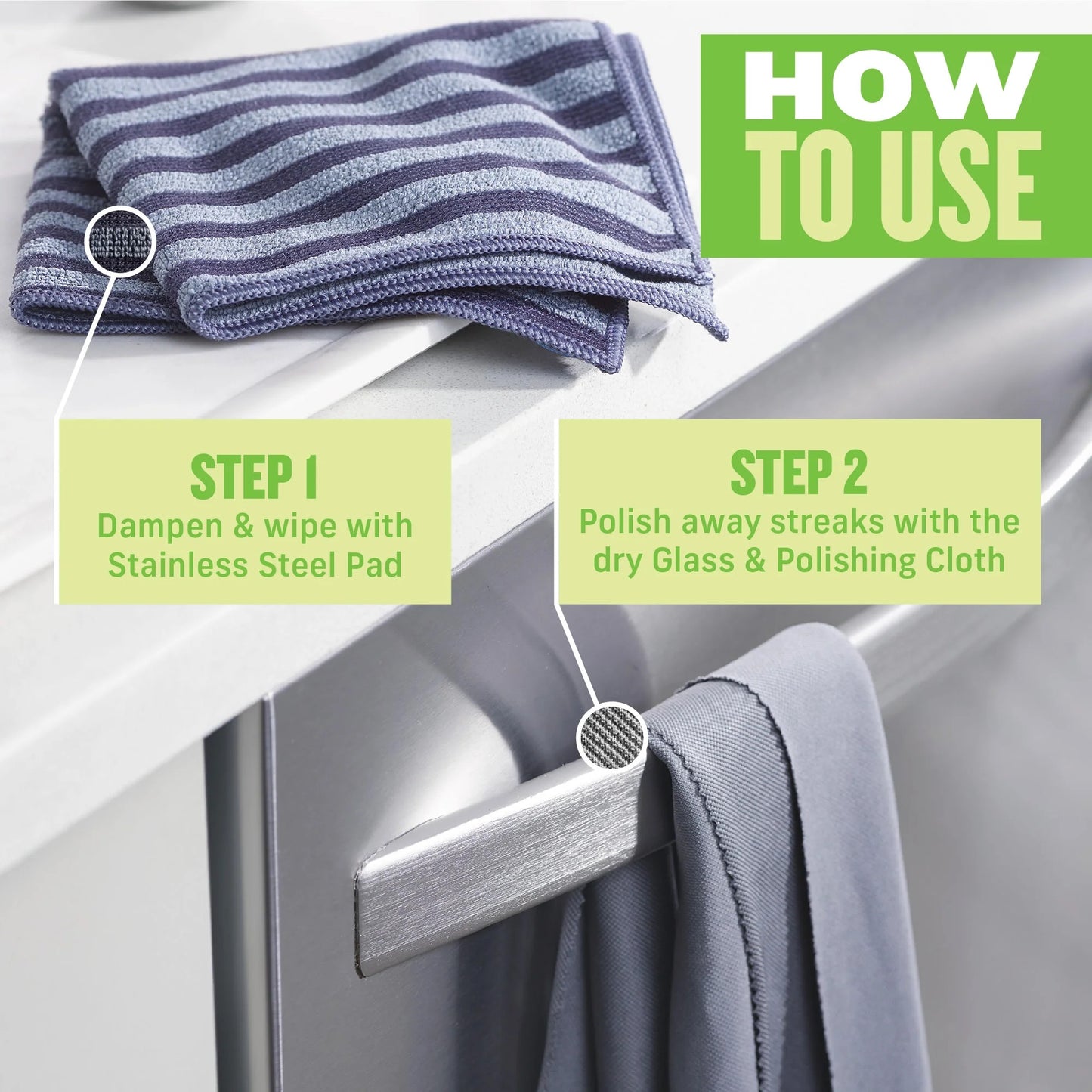 HOW TO USE

STEP 1
Dampen & wipe with Stainless Steel Pad

STEP 2
Polish away streaks with the dry Glass & Polishing Cloth