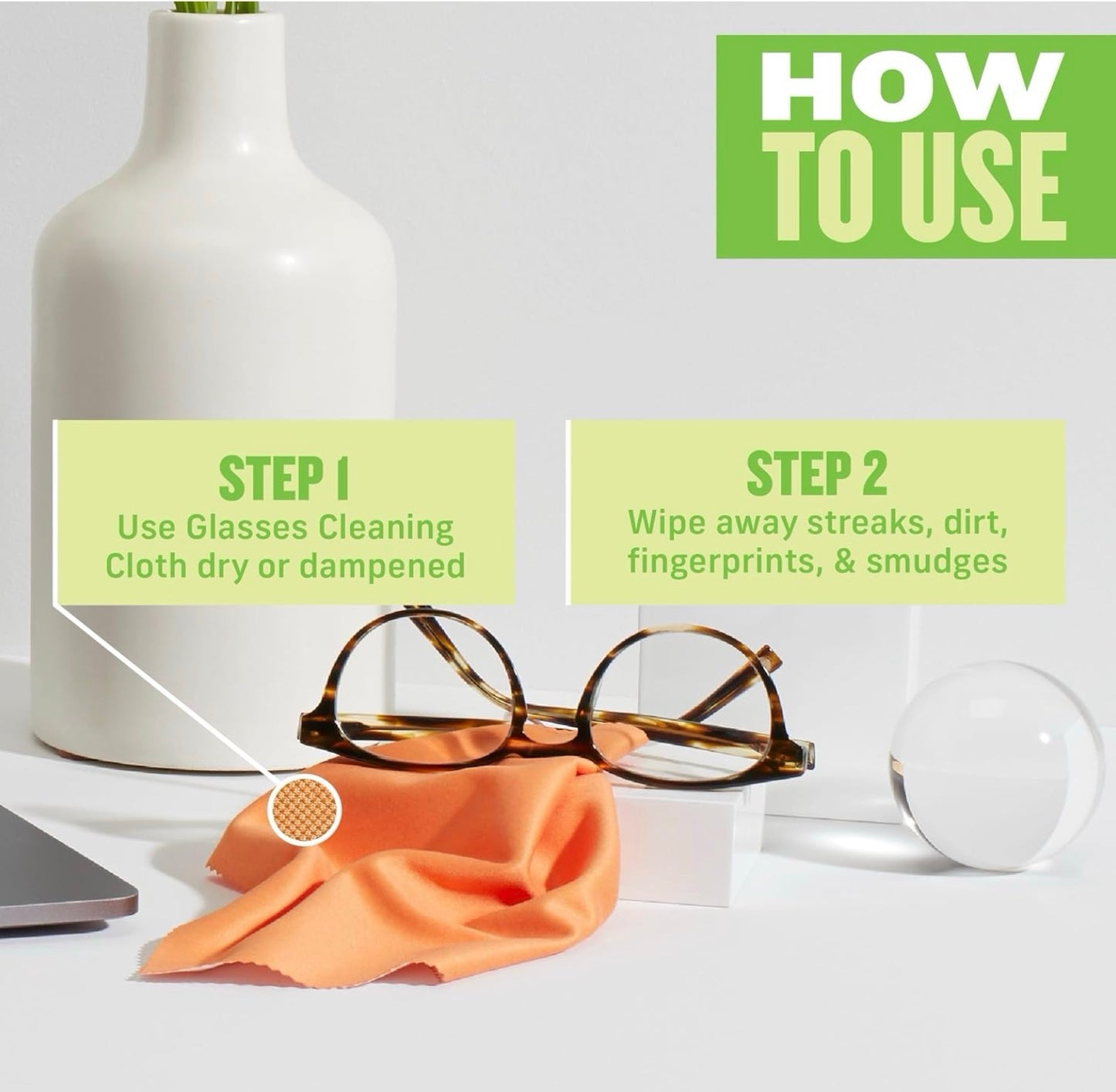 HOW TO USE

STEP 1
Use Glasses Cleaning Cloth dry or dampened

STEP 2
Wipe away streaks, dirt, fingerprints, & smudges