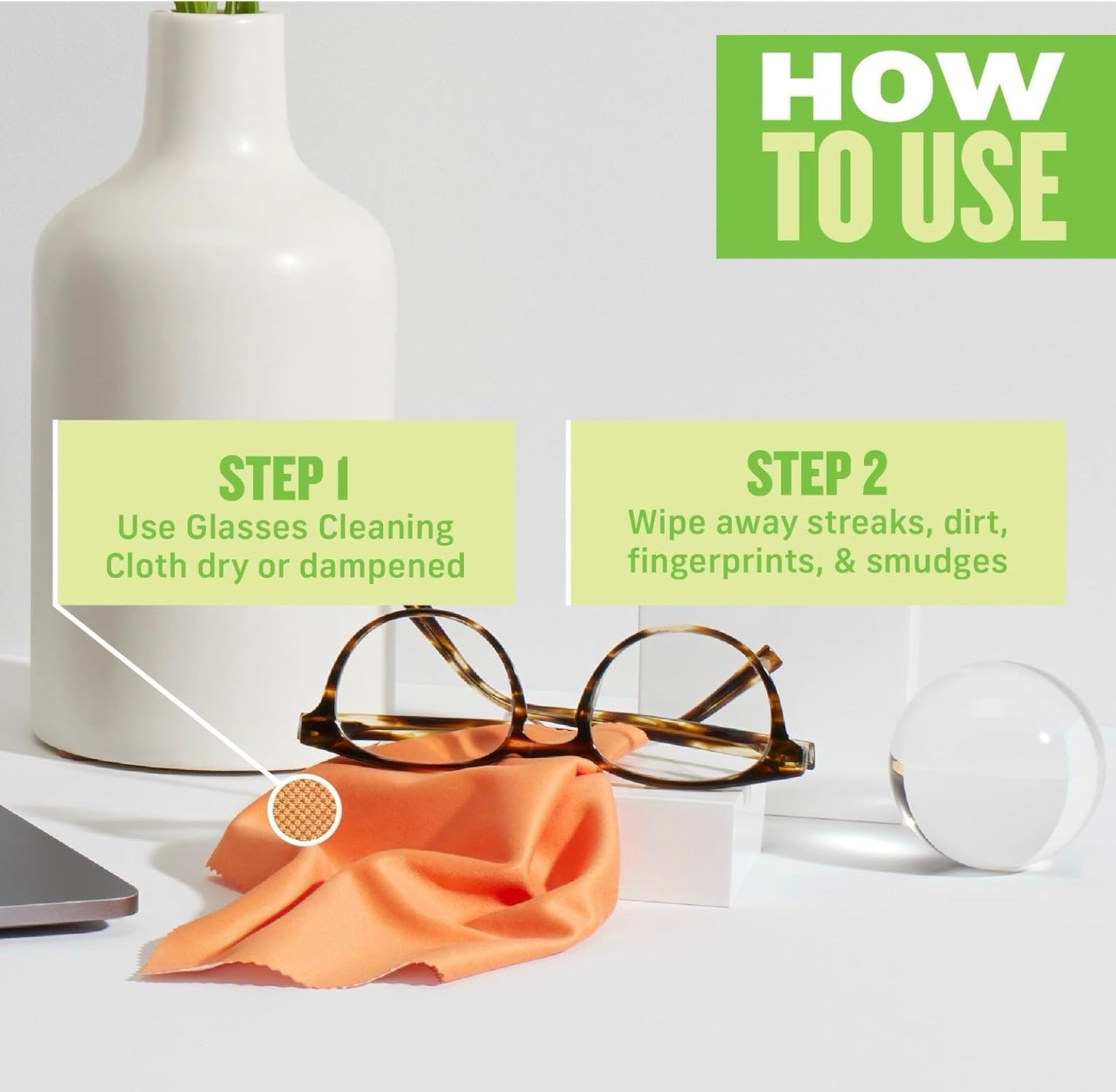 HOW TO USE

STEP 1
Use Glasses Cleaning Cloth dry or dampened

STEP 2
Wipe away streaks, dirt, fingerprints, & smudges